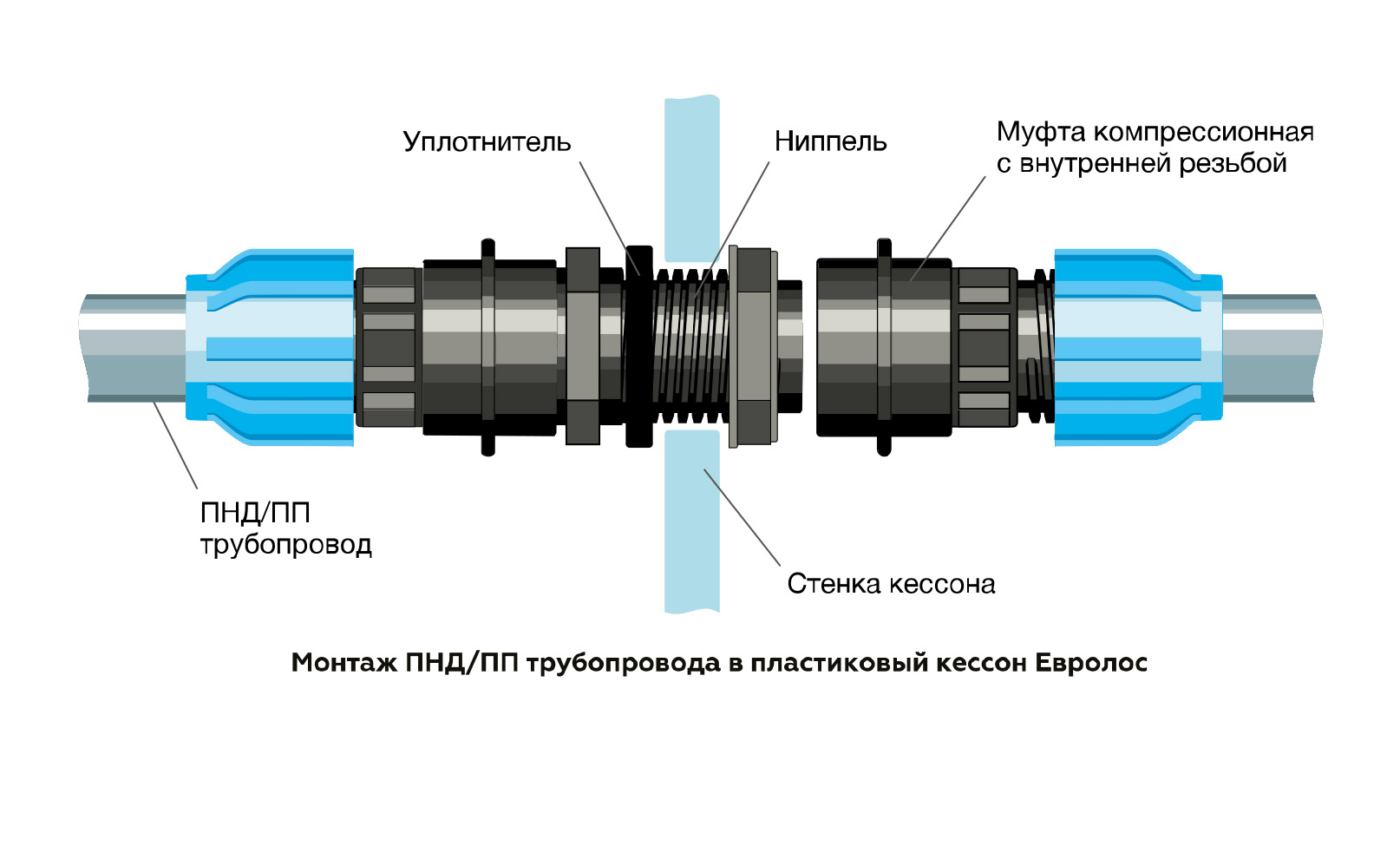 Уплотнитель

Ниппель

Муфта компрессионная с внутренней резьбой

ПНД/ПП трубопровод

Стенка кессона

Монтаж ПНД/ПП трубопровода в пластиковый кессон Евролос