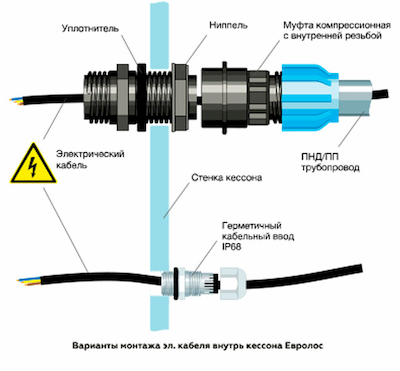 Уплотнитель

Ниппель

Муфта компрессионная с внутренней резьбой

Электрический кабель

ПНД/ПП трубопровод

Стенка кессона

Герметичный кабельный ввод IP68

Варианты монтажа эл. кабеля внутрь кессона Евролос